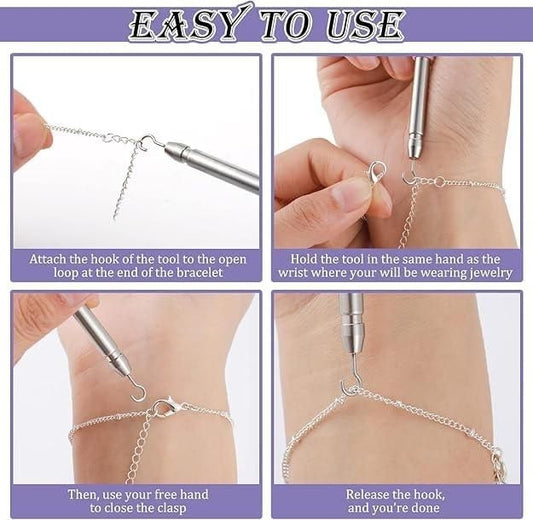 EASY TO USE

Attach the hook of the tool to the open loop at the end of the bracelet

Hold the tool in the same hand as the wrist where your will be wearing jewelry

Then, use your free hand to close the clasp

Release the hook, and you're done